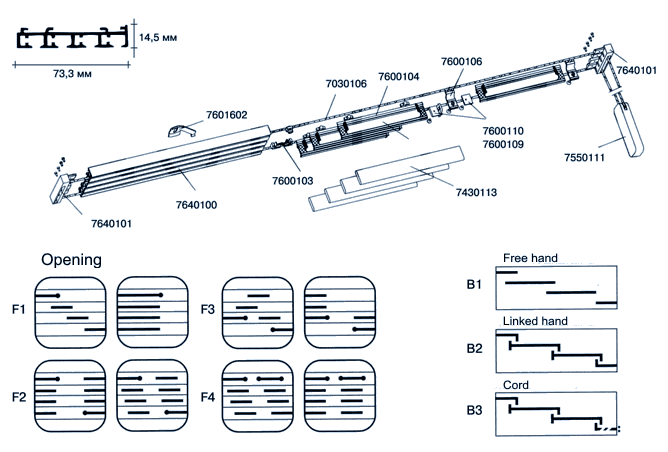 14,5 мм

73,3 мм

7601602

7030106

7600104

7600106

7640101

7600110

7600109

7550111

7600103

7430113

7640100

7640101

Opening

F1

F2

F3

F4

Free hand

B1

Linked hand

B2

Cord

B3